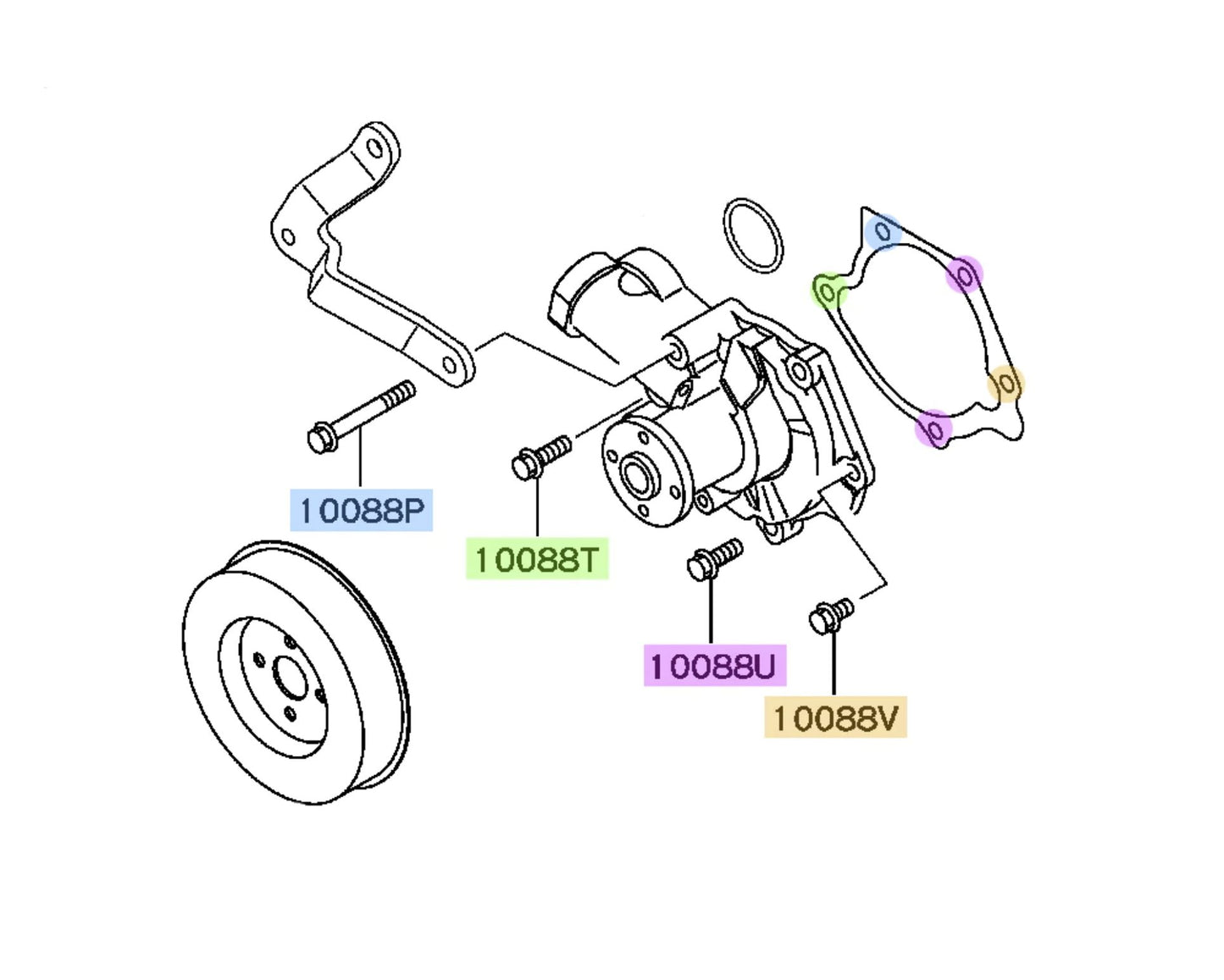 10088P

10088T

10088U

10088V