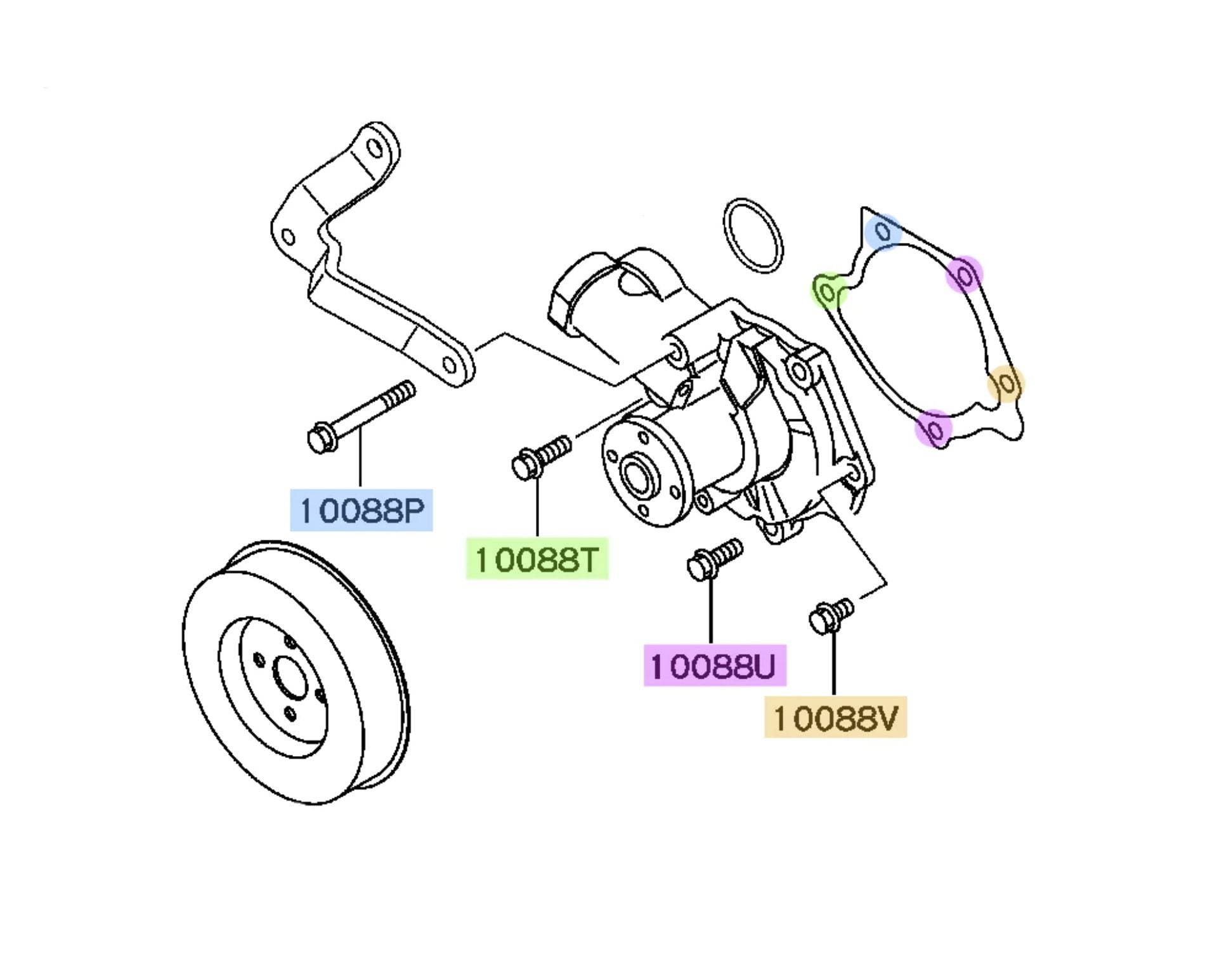 10088P

10088T

10088U

10088V