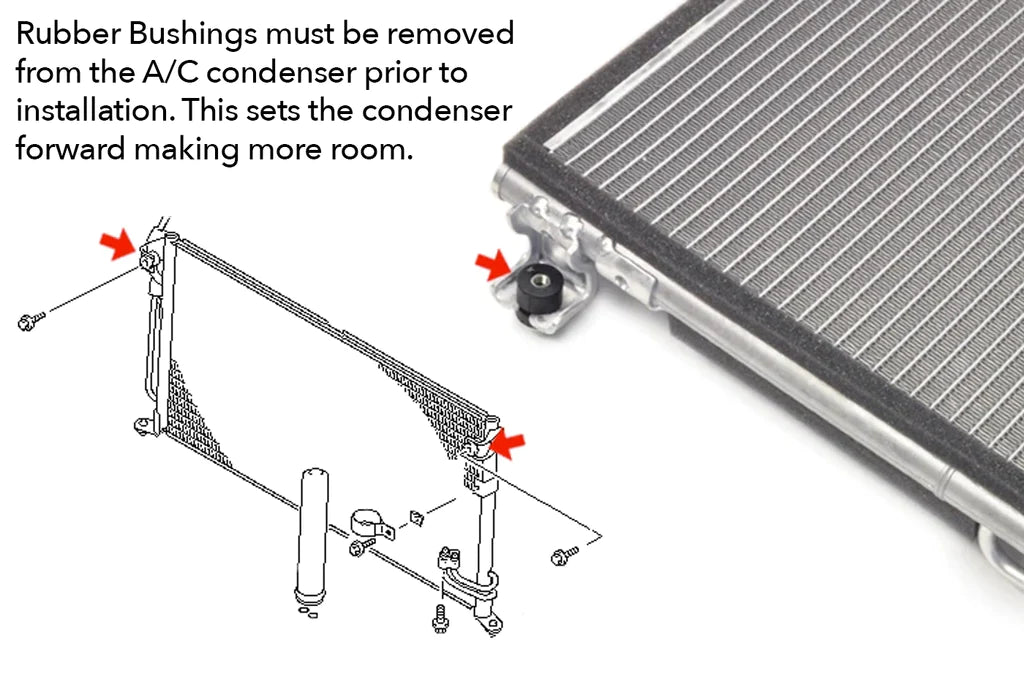 Rubber Bushings must be removed from the A/C condenser prior to installation. This sets the condenser forward making more room.