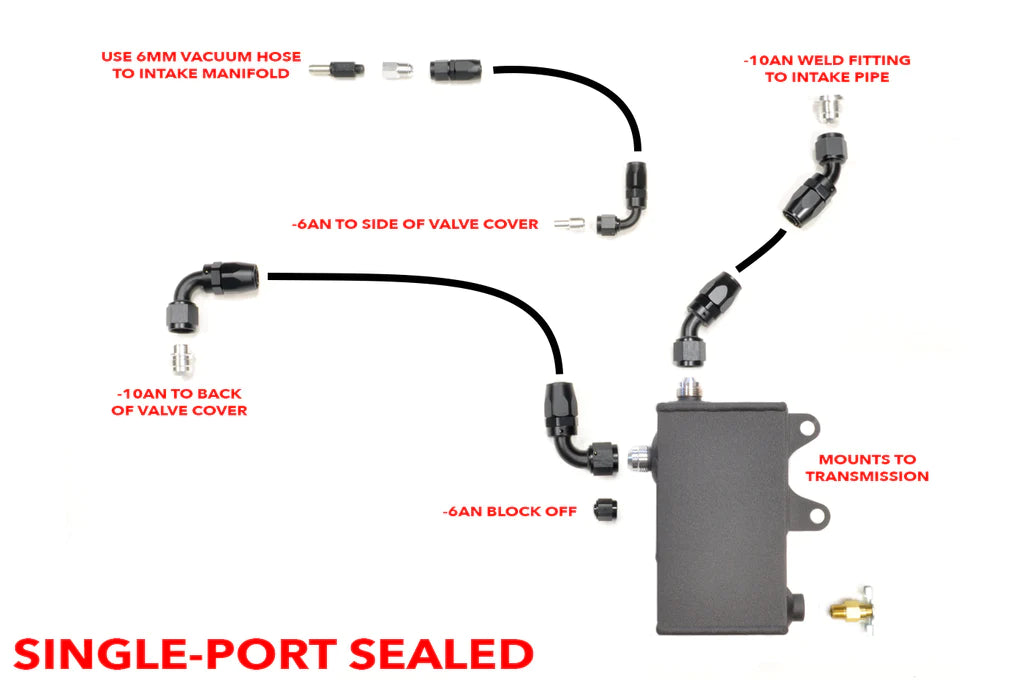 USE 6MM VACUUM HOSE TO INTAKE MANIFOLD

-10AN WELD FITTING TO INTAKE PIPE

-6AN TO SIDE OF VALVE COVER

-10AN TO BACK OF VALVE COVER

MOUNTS TO TRANSMISSION

-6AN BLOCK OFF

SINGLE-PORT SEALED