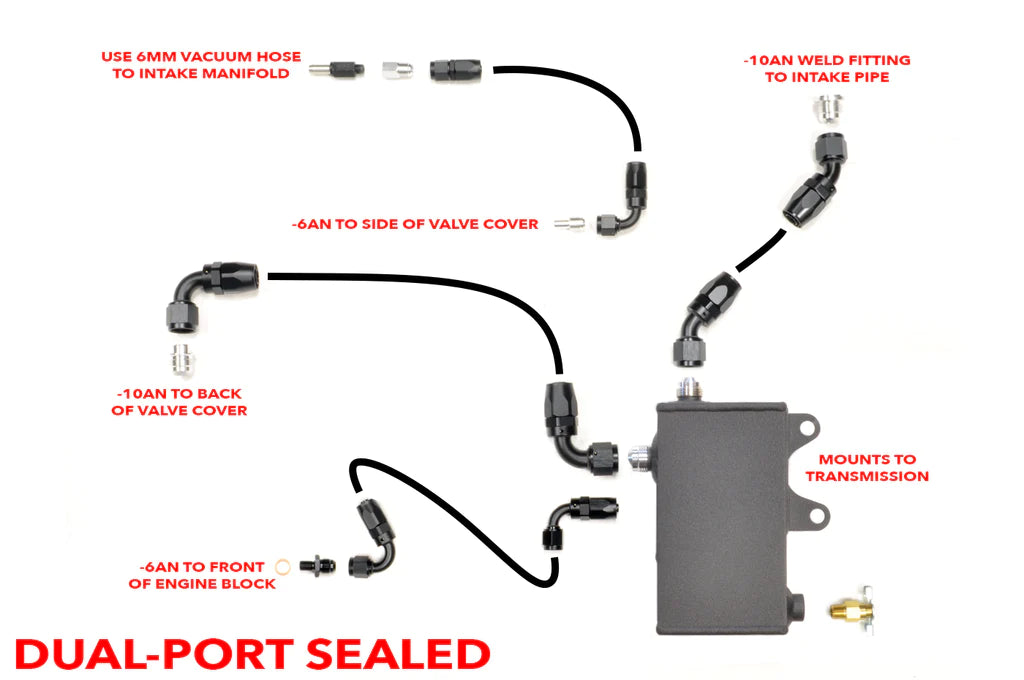 USE 6MM VACUUM HOSE TO INTAKE MANIFOLD

-10AN WELD FITTING TO INTAKE PIPE

-6AN TO SIDE OF VALVE COVER

-10AN TO BACK OF VALVE COVER

MOUNTS TO TRANSMISSION

-6AN TO FRONT OF ENGINE BLOCK

DUAL-PORT SEALED